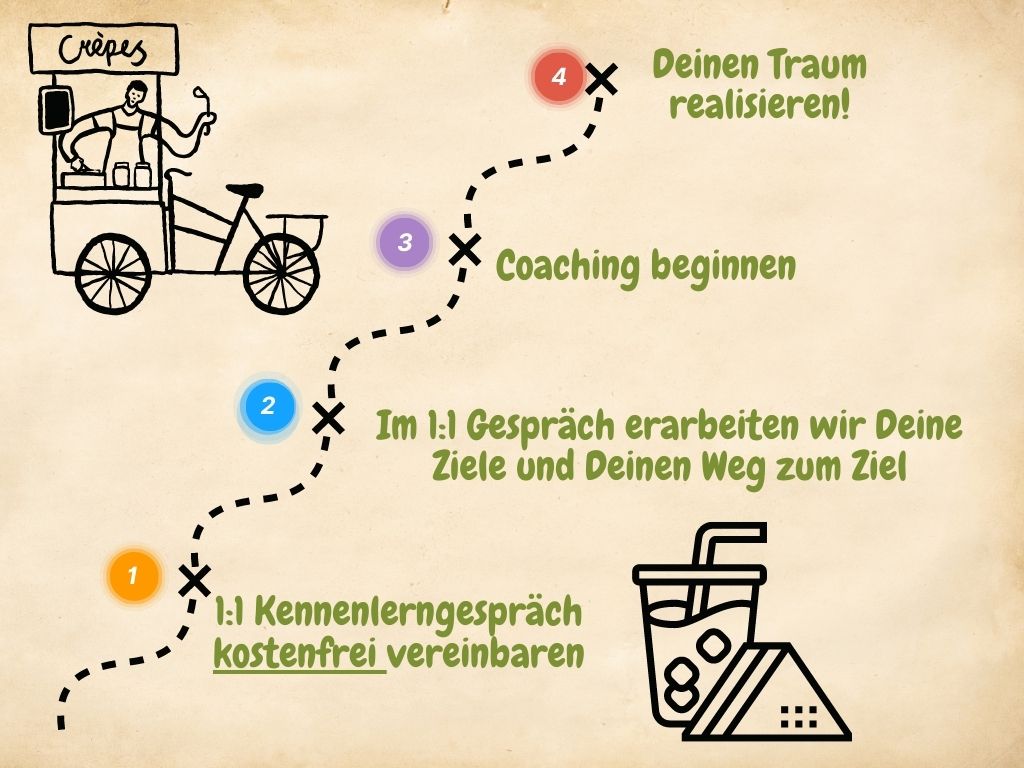 Crèpes

4 Deinen Traum realisieren!

3 Coaching beginnen

2 Im 1:1 Gespräch erarbeiten wir Deine Ziele und Deinen Weg zum Ziel

1 1:1 Kennenlerngespräch kostenfrei vereinbaren